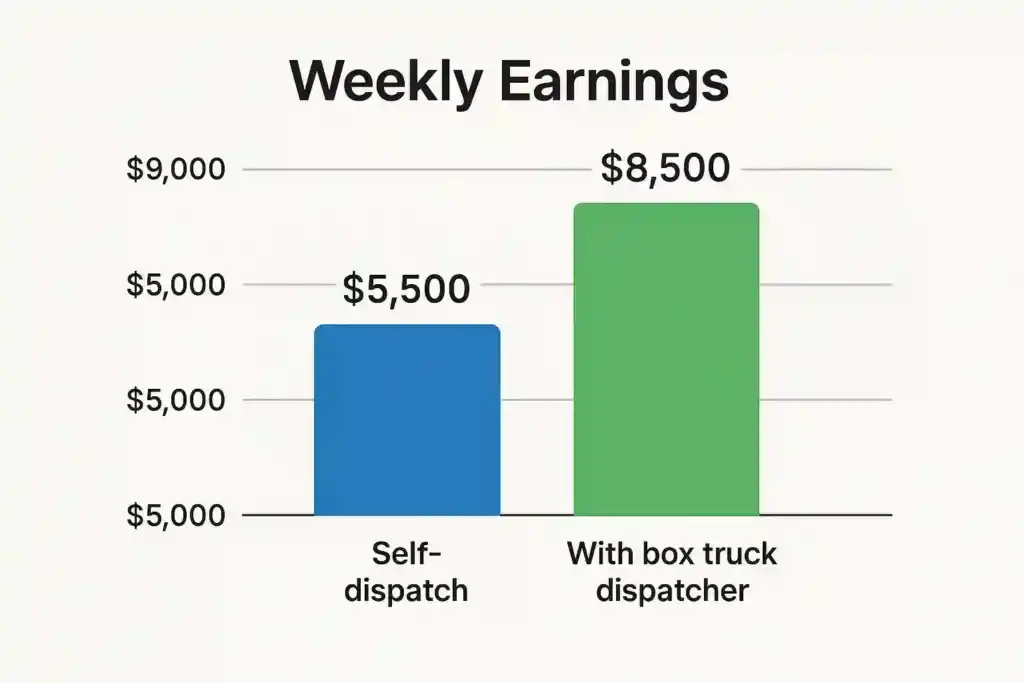 Weekly Earnings

$9,000
$5,000
$5,000
$5,000

$5,500
$8,500

Self-dispatch
With box truck dispatcher